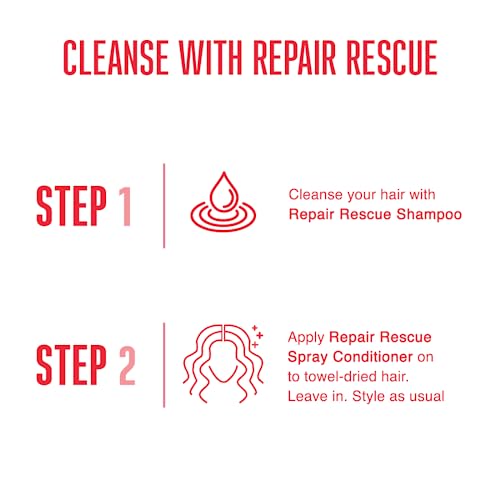 CLEANSE WITH REPAIR RESCUE

STEP 1

Cleanse your hair with Repair Rescue Shampoo

STEP 2

Apply Repair Rescue Spray Conditioner on to towel-dried hair. Leave in. Style as usual