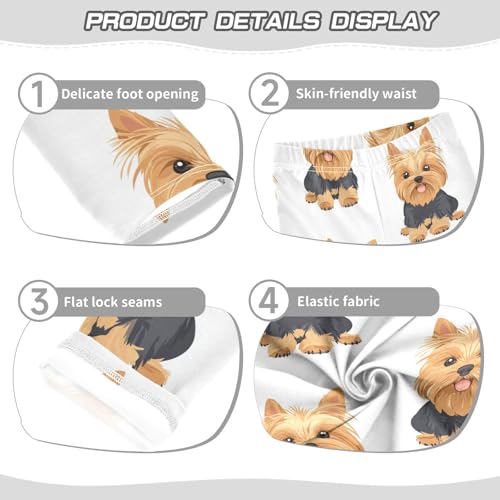 PRODUCT DETAILS DISPLAY

1 Delicate foot opening

2 Skin-friendly waist

3 Flat lock seams

4 Elastic fabric