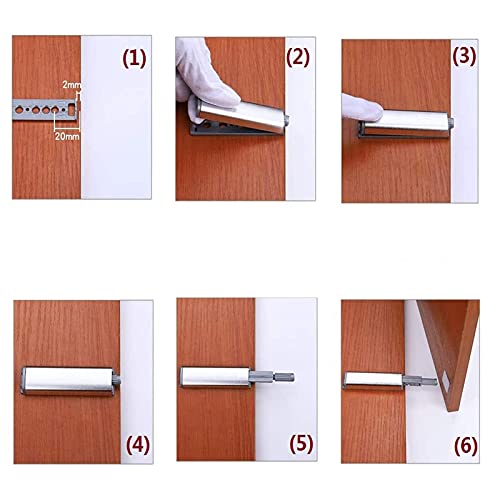 (1)
2mm
20mm
(2)
(3)
(4)
(5)
(6)