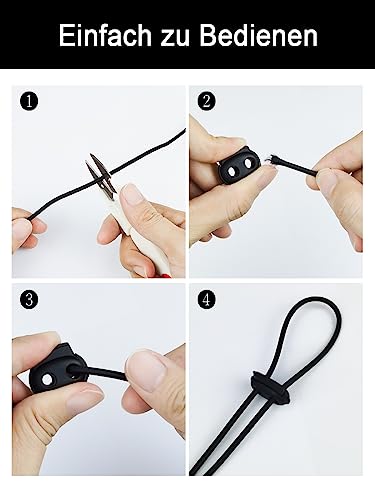 Einfach zu Bedienen

1

2

3

4