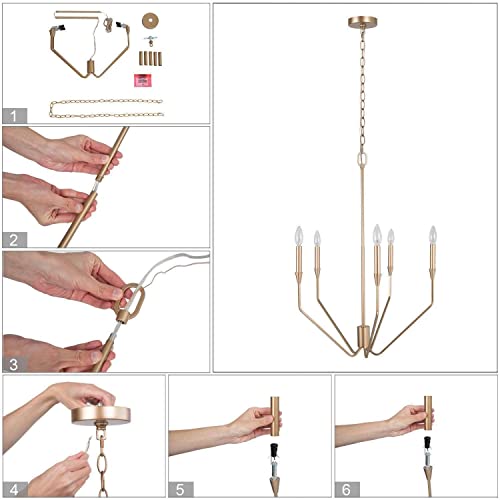 1

2

3

4

5

6