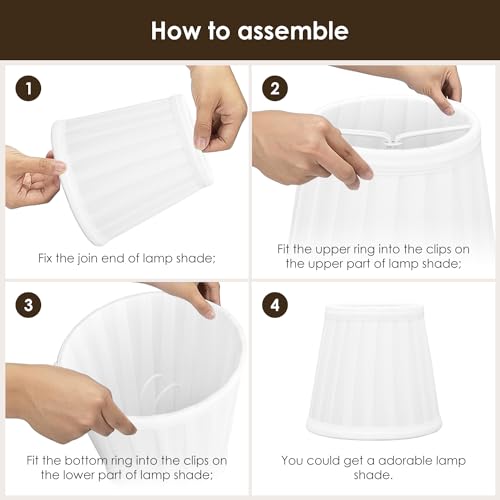 How to assemble

1

Fix the join end of lamp shade;

2

Fit the upper ring into the clips on the upper part of lamp shade;

3

Fit the bottom ring into the clips on the lower part of lamp shade;

4

You could get a adorable lamp shade.