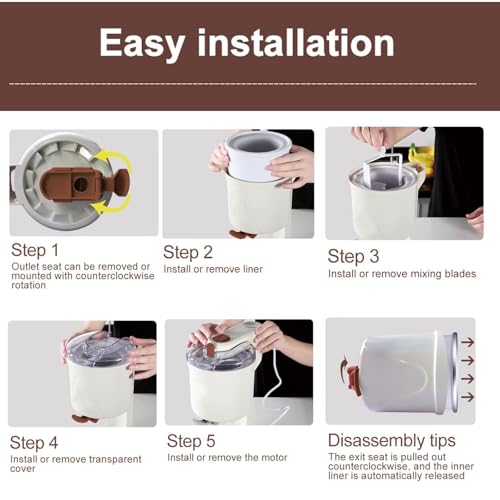 Easy installation

Step 1
Outlet seat can be removed or mounted with counterclockwise rotation

Step 2
Install or remove liner

Step 3
Install or remove mixing blades

Step 4
Install or remove transparent cover

Step 5
Install or remove the motor

Disassembly tips
The exit seat is pulled out counterclockwise, and the inner liner is automatically released