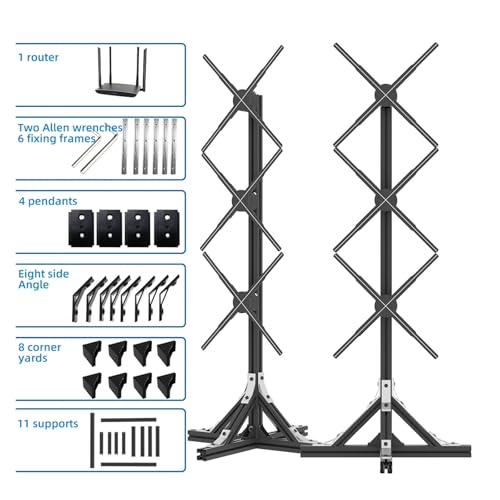 1 router

Two Allen wrenches
6 fixing frames

4 pendants

Eight side
Angle

8 corner
yards

11 supports