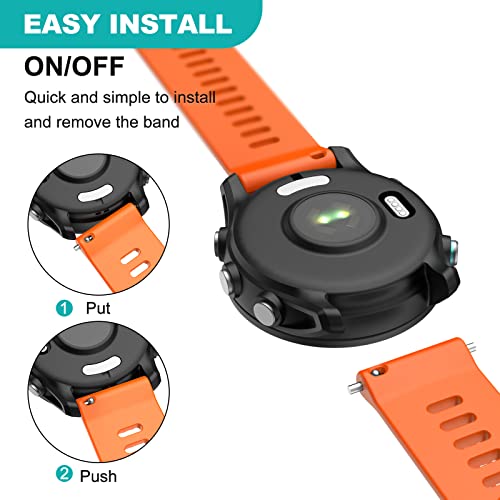 EASY INSTALL

ON/OFF

Quick and simple to install and remove the band

1 Put

2 Push