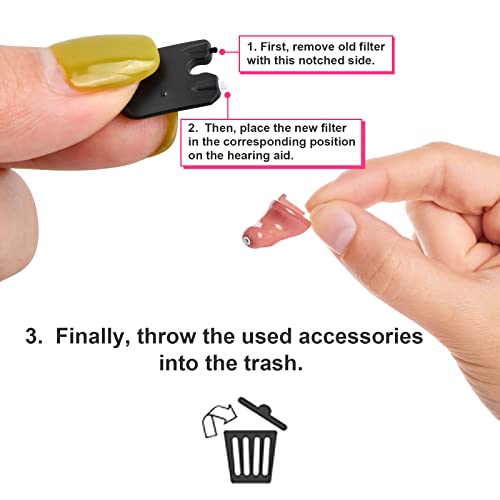 1. First, remove old filter with this notched side.

2. Then, place the new filter in the corresponding position on the hearing aid.

3. Finally, throw the used accessories into the trash.