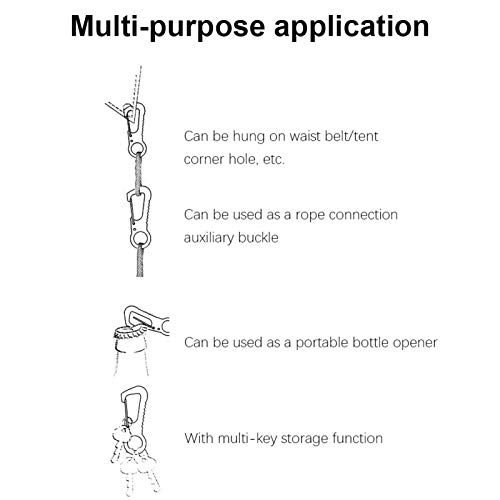 Multi-purpose application

Can be hung on waist belt/tent corner hole, etc.

Can be used as a rope connection auxiliary buckle

Can be used as a portable bottle opener

With multi-key storage function