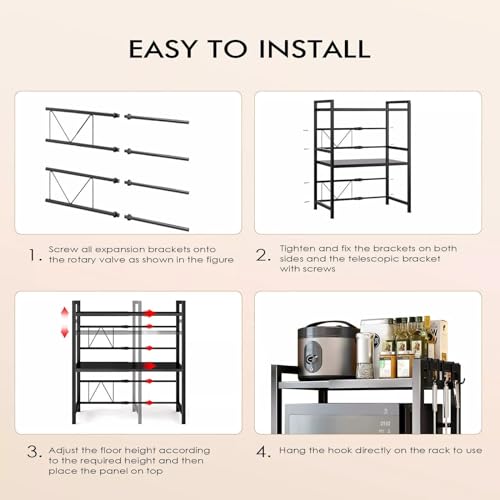 EASY TO INSTALL

1. Screw all expansion brackets onto the rotary valve as shown in the figure

2. Tighten and fix the brackets on both sides and the telescopic bracket with screws

3. Adjust the floor height according to the required height and then place the panel on top

4. Hang the hook directly on the rack to use