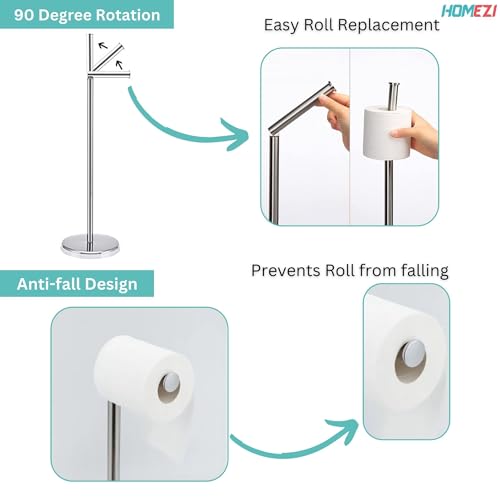 90 Degree Rotation

HOMEZI

Easy Roll Replacement

Anti-fall Design

Prevents Roll from falling