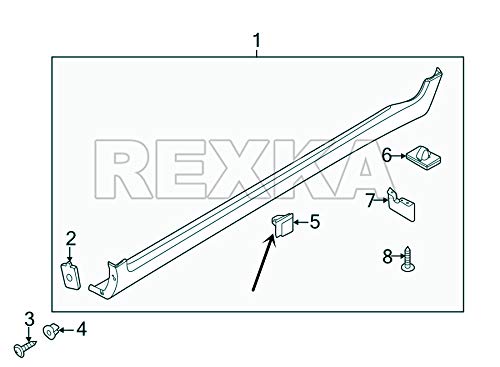 1
REXKA
6
7
5
2
8
3
4