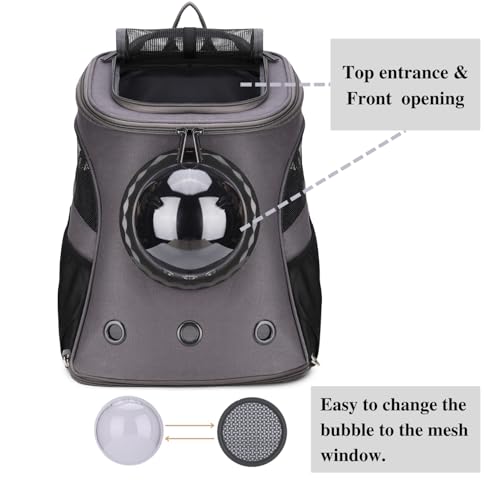 Top entrance &
Front opening

Easy to change the bubble to the mesh window.