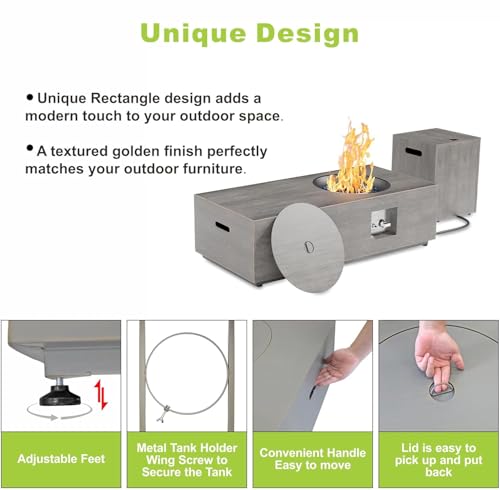 Unique Design

• Unique Rectangle design adds a modern touch to your outdoor space.

• A textured golden finish perfectly matches your outdoor furniture.

Adjustable Feet

Metal Tank Holder Wing Screw to Secure the Tank

Convenient Handle Easy to move

Lid is easy to pick up and put back