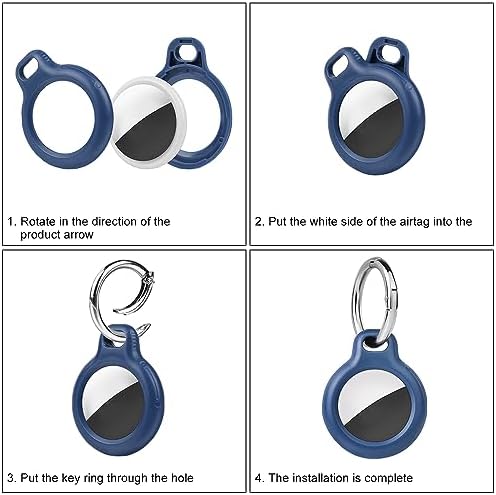 1. Rotate in the direction of the product arrow

2. Put the white side of the airtag into the

3. Put the key ring through the hole

4. The installation is complete