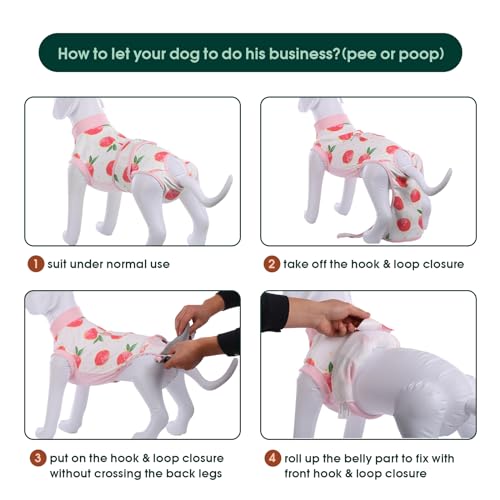 How to let your dog to do his business?(pee or poop)

1 suit under normal use

2 take off the hook & loop closure

3 put on the hook & loop closure without crossing the back legs

4 roll up the belly part to fix with front hook & loop closure