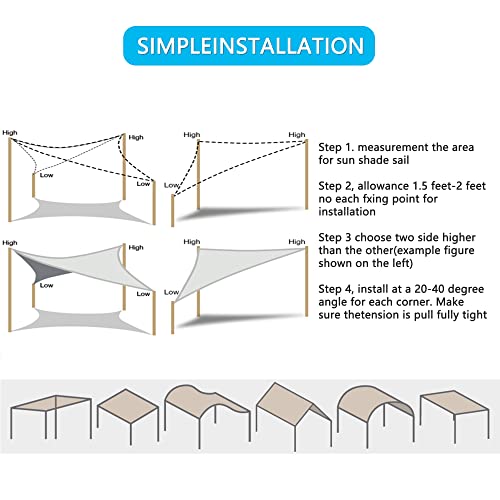 SIMPLEINSTALLATION

High
High
Low
Low

High
High
Low

High
High
Low
Low

High
High
Low

Step 1. measurement the area for sun shade sail

Step 2, allowance 1.5 feet-2 feet no each fxing point for installation

Step 3 choose two side higher than the other(example figure shown on the left)

Step 4, install at a 20-40 degree angle for each corner. Make sure thetension is pull fully tight