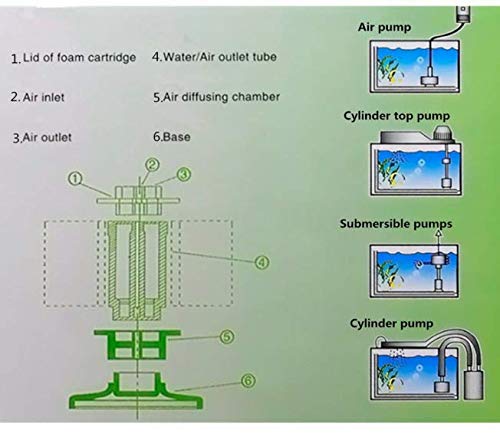 1. Lid of foam cartridge
2. Air inlet
3. Air outlet

4. Water/Air outlet tube
5. Air diffusing chamber
6. Base

①
②
③
④
⑤
⑥

Air pump

Cylinder top pump

Submersible pumps

Cylinder pump