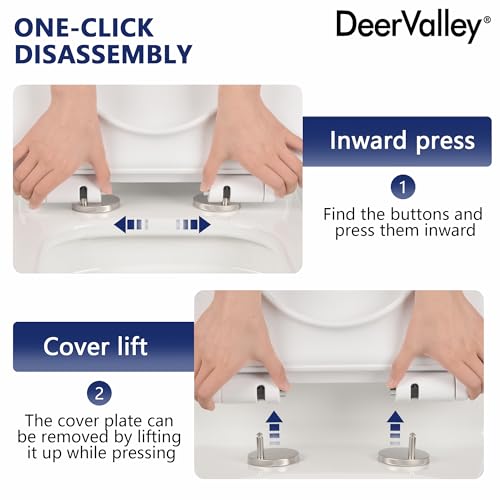 ONE-CLICK DISASSEMBLY

DeerValley®

Inward press

1

Find the buttons and press them inward

Cover lift

2

The cover plate can be removed by lifting it up while pressing