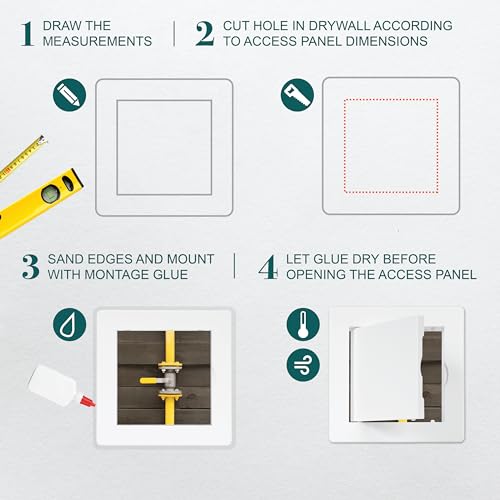 1 DRAW THE MEASUREMENTS

2 CUT HOLE IN DRYWALL ACCORDING TO ACCESS PANEL DIMENSIONS

3 SAND EDGES AND MOUNT WITH MONTAGE GLUE

4 LET GLUE DRY BEFORE OPENING THE ACCESS PANEL