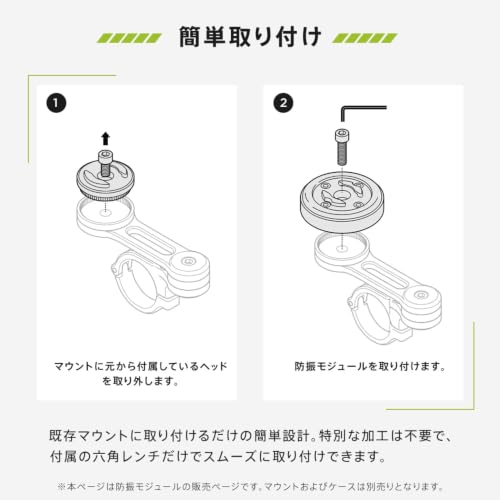 簡単取り付け

1

マウントに元から付属しているヘッドを取り外します。

2

防振モジュールを取り付けます。

既存マウントに取り付けるだけの簡単設計。特別な加工は不要で、付属の六角レンチだけでスムーズに取り付けできます。

※本ページは防振モジュールの販売ページです。マウントおよびケースは別売りとなります。