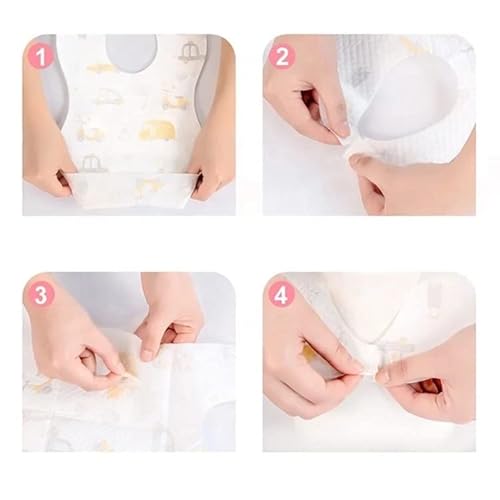 1

2

3

4