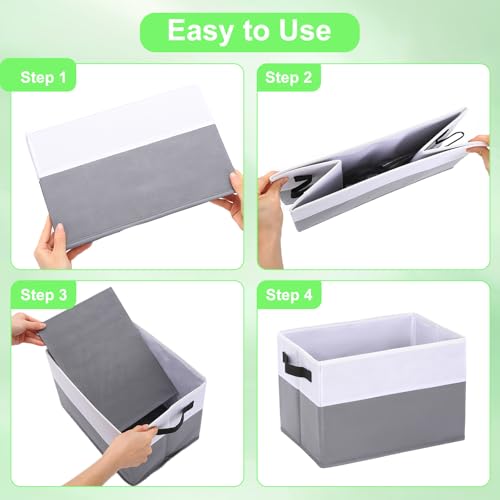 Easy to Use

Step 1

Step 2

Step 3

Step 4