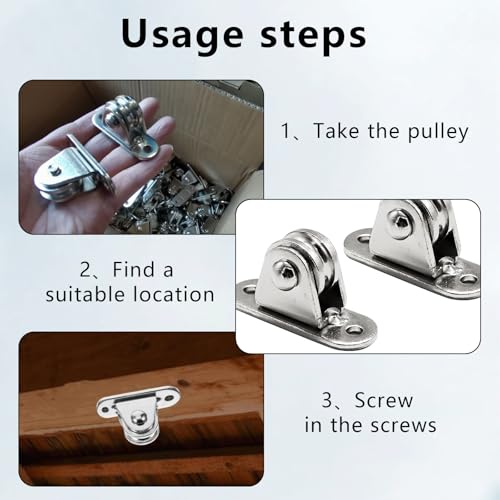 Usage steps

1、Take the pulley

2、Find a suitable location

3、Screw in the screws