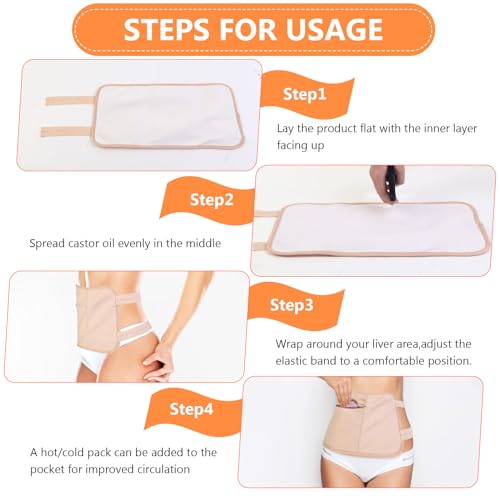 STEPS FOR USAGE

Step1

Lay the product flat with the inner layer facing up

Step2

Spread castor oil evenly in the middle

Step3

Wrap around your liver area,adjust the elastic band to a comfortable position.

Step4

A hot/cold pack can be added to the pocket for improved circulation