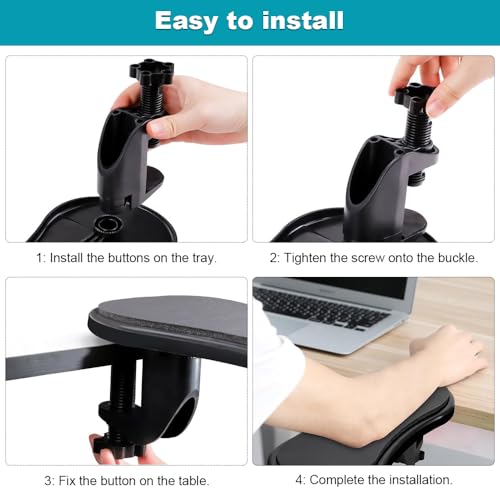 Easy to install

1: Install the buttons on the tray.

2: Tighten the screw onto the buckle.

3: Fix the button on the table.

4: Complete the installation.