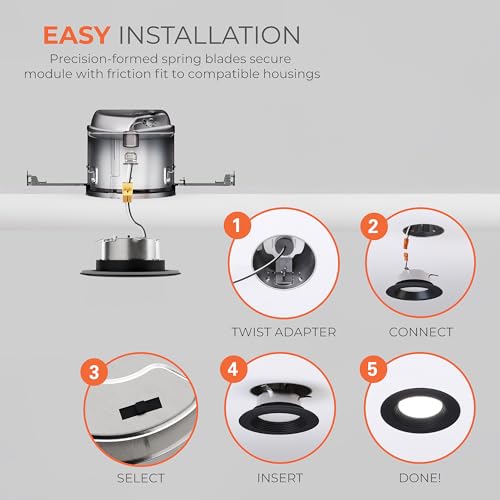 EASY INSTALLATION
Precision-formed spring blades secure module with friction fit to compatible housings

1
TWIST ADAPTER

2
CONNECT

3
SELECT

4
INSERT

5
DONE!