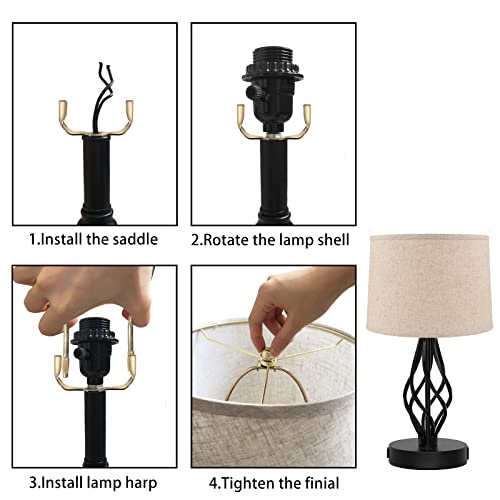 1.Install the saddle

2.Rotate the lamp shell

3.Install lamp harp

4.Tighten the finial