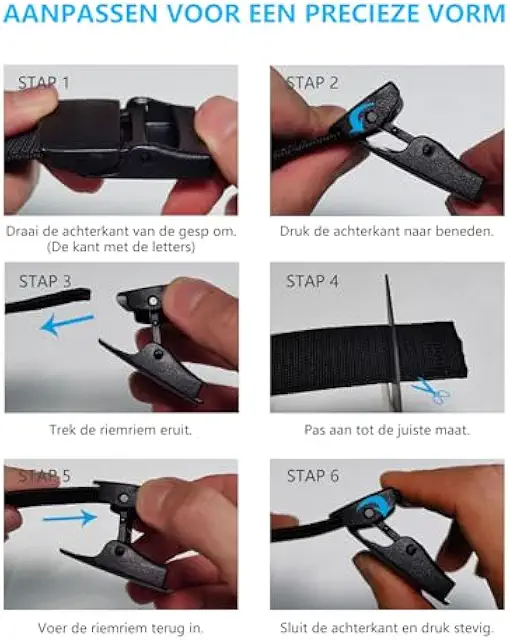 AANPASSEN VOOR EEN PRECIEZE VORM

STAP 1

Draai de achterkant van de gesp om. (De kant met de letters)

STAP 2

Druk de achterkant naar beneden.

STAP 3

Trek de riemriem eruit.

STAP 4

Pas aan tot de juiste maat.

STAP 5

Voer de riemriem terug in.

STAP 6

Sluit de achterkant en druk stevig.