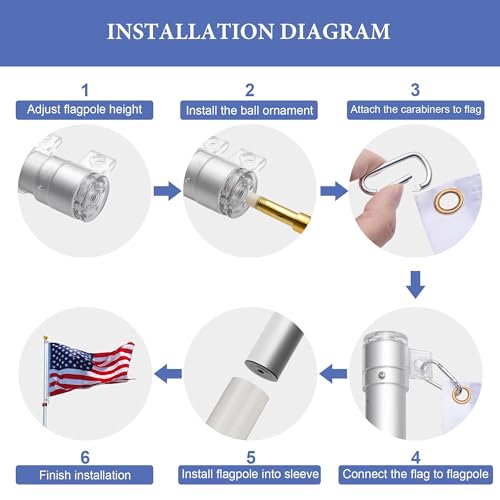 INSTALLATION DIAGRAM

1
Adjust flagpole height

2
Install the ball ornament

3
Attach the carabiners to flag

4
Connect the flag to flagpole

5
Install flagpole into sleeve

6
Finish installation