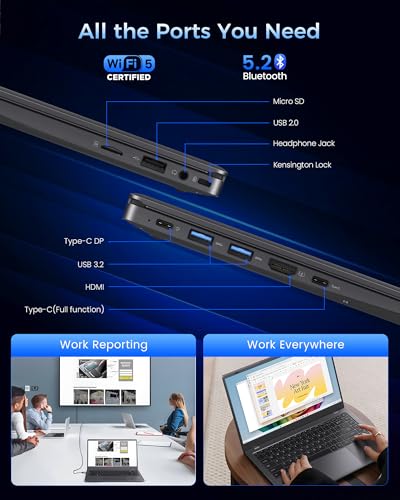 All the Ports You Need

WiFi 5
CERTIFIED

5.2
Bluetooth

Micro SD

USB 2.0

Headphone Jack

Kensington Lock

Type-C DP

USB 3.2

HDMI

Type-C(Full function)

Work Reporting

Work Everywhere

New York Art Fair