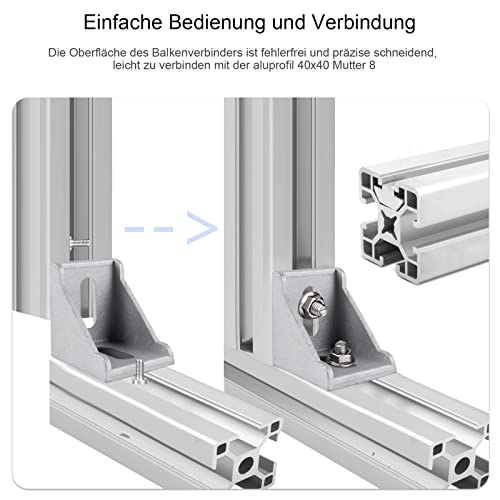 Einfache Bedienung und Verbindung

Die Oberfläche des Balkenverbinders ist fehlerfrei und präzise schneidend, leicht zu verbinden mit der aluprofil 40x40 Mutter 8