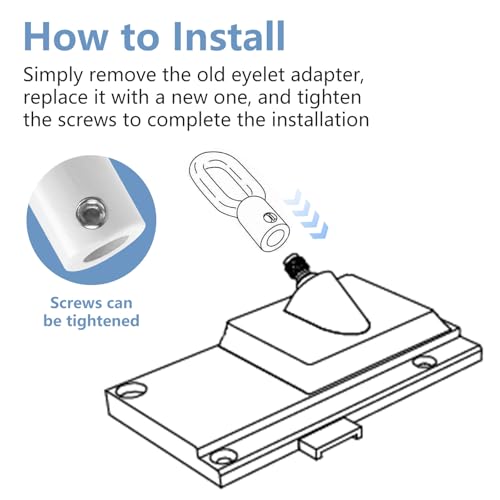 How to Install

Simply remove the old eyelet adapter, replace it with a new one, and tighten the screws to complete the installation

Screws can be tightened