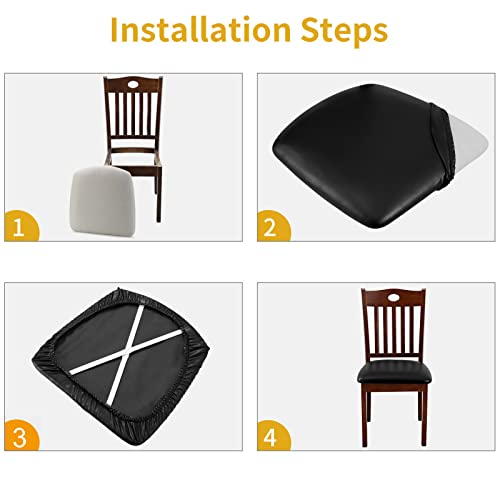 Installation Steps

1

2

3

4