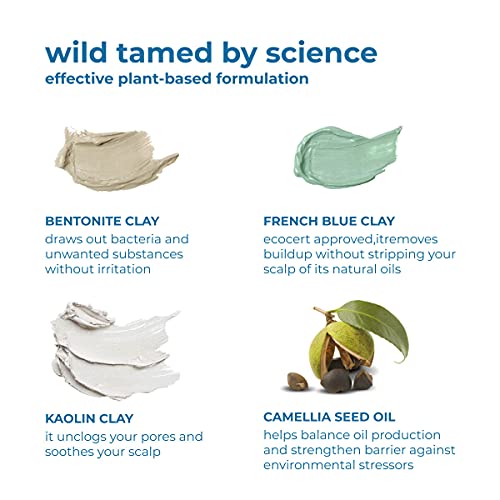 wild tamed by science
effective plant-based formulation

BENTONITE CLAY
draws out bacteria and unwanted substances without irritation

FRENCH BLUE CLAY
ecocert approved,itremoves buildup without stripping your scalp of its natural oils

KAOLIN CLAY
it unclogs your pores and soothes your scalp

CAMELLIA SEED OIL
helps balance oil production and strengthen barrier against environmental stressors