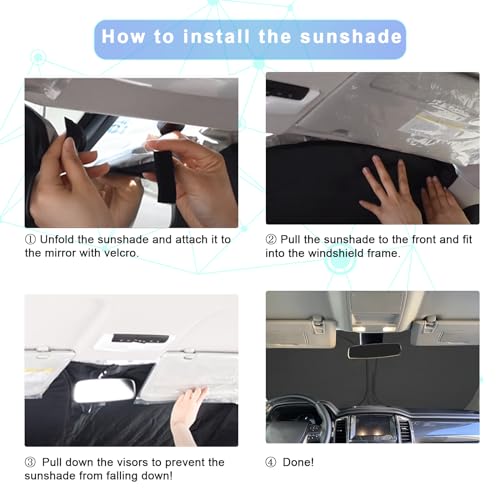 How to install the sunshade

① Unfold the sunshade and attach it to the mirror with velcro.

② Pull the sunshade to the front and fit into the windshield frame.

③ Pull down the visors to prevent the sunshade from falling down!

④ Done!