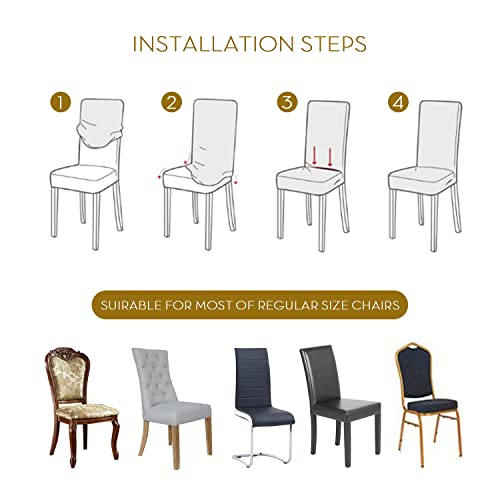 INSTALLATION STEPS

1

2

3

4

SUIRABLE FOR MOST OF REGULAR SIZE CHAIRS