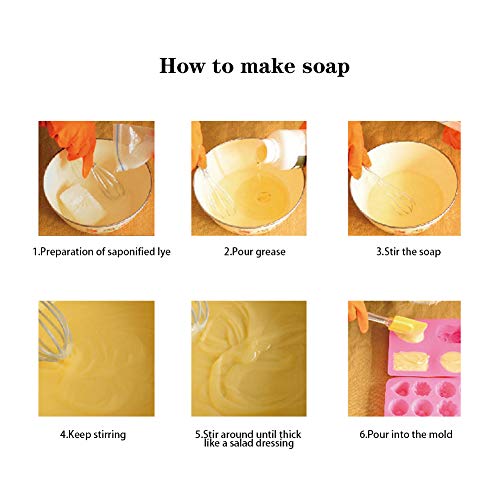 How to make soap

1.Preparation of saponified lye

2.Pour grease

3.Stir the soap

4.Keep stirring

5.Stir around until thick like a salad dressing

6.Pour into the mold