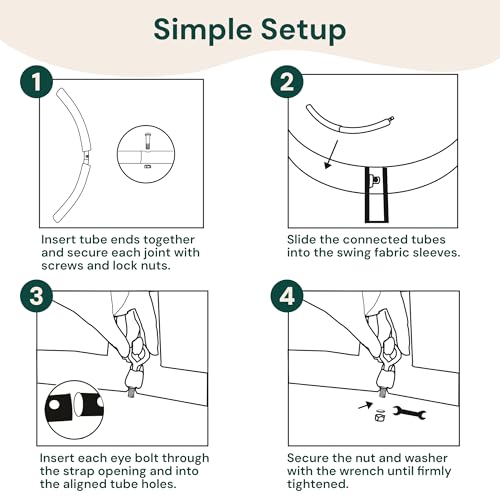 Simple Setup

1

Insert tube ends together and secure each joint with screws and lock nuts.

2

Slide the connected tubes into the swing fabric sleeves.

3

Insert each eye bolt through the strap opening and into the aligned tube holes.

4

Secure the nut and washer with the wrench until firmly tightened.