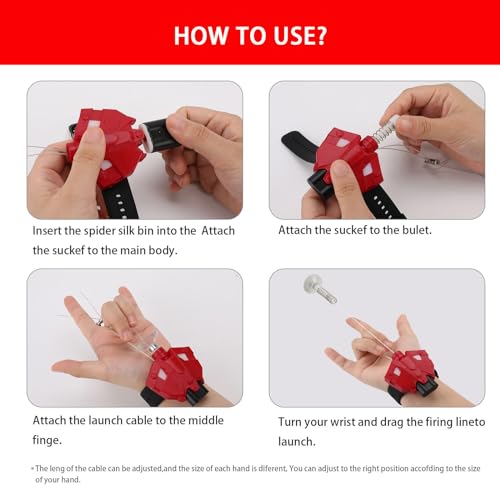 HOW TO USE?

Insert the spider silk bin into the Attach the suckef to the main body.

Attach the suckef to the bulet.

Attach the launch cable to the middle finge.

Turn your wrist and drag the firing lineto launch.

* The leng of the cable can be adjusted,and the size of each hand is diferent, You can adjust to the right position accofding to the size of your hand.