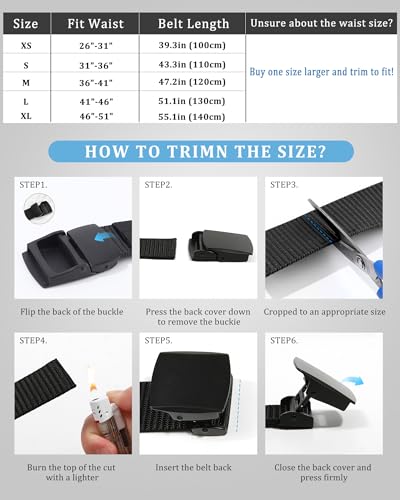 | Size | Fit Waist | Belt Length | Unsure about the waist size? |
|---|---|---|---|
| XS | 26"-31" | 39.3in (100cm) | Buy one size larger and trim to fit! |
| S | 31"-36" | 43.3in (110cm) | |
| M | 36"-41" | 47.2in (120cm) | |
| L | 41"-46" | 51.1in (130cm) | |
| XL | 46"-51" | 55.1in (140cm) | |

HOW TO TRIMN THE SIZE?

STEP1.
Flip the back of the buckle

STEP2.
Press the back cover down to remove the buckie

STEP3.
Cropped to an appropriate size

STEP4.
Burn the top of the cut with a lighter

STEP5.
Insert the belt back

STEP6.
Close the back cover and press firmly