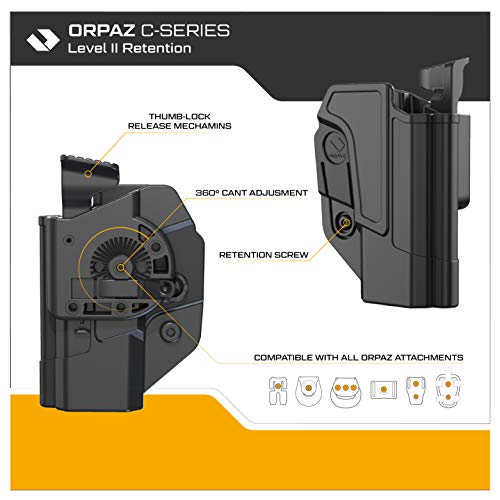 ORPAZ C-SERIES
Level II Retention

THUMB-LOCK RELEASE MECHAMINS

360° CANT ADJUSMENT

RETENTION SCREW

COMPATIBLE WITH ALL ORPAZ ATTACHMENTS