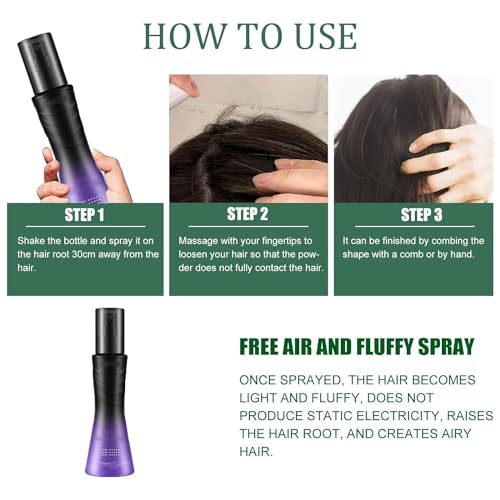 HOW TO USE

STEP 1

Shake the bottle and spray it on the hair root 30cm away from the hair.

STEP 2

Massage with your fingertips to loosen your hair so that the powder does not fully contact the hair.

STEP 3

It can be finished by combing the shape with a comb or by hand.

FREE AIR AND FLUFFY SPRAY

ONCE SPRAYED, THE HAIR BECOMES LIGHT AND FLUFFY, DOES NOT PRODUCE STATIC ELECTRICITY, RAISES THE HAIR ROOT, AND CREATES AIRY HAIR.