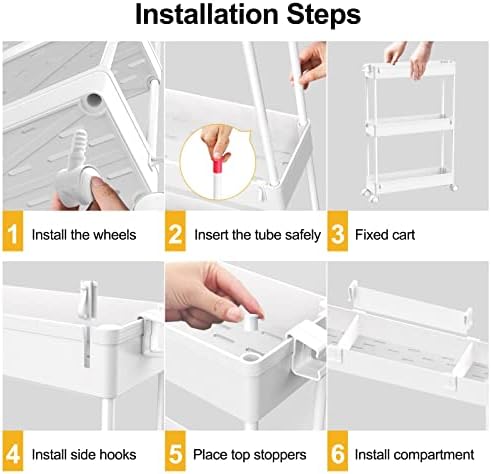 Installation Steps

1 Install the wheels

2 Insert the tube safely

3 Fixed cart

4 Install side hooks

5 Place top stoppers

6 Install compartment