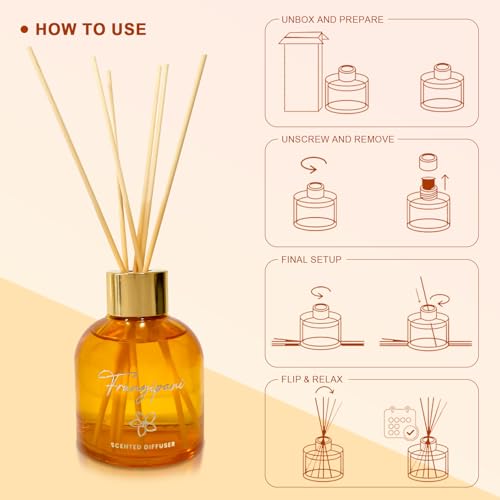 • HOW TO USE

Frangipani

SCENTED DIFFUSER

UNBOX AND PREPARE

UNSCREW AND REMOVE

FINAL SETUP

FLIP & RELAX