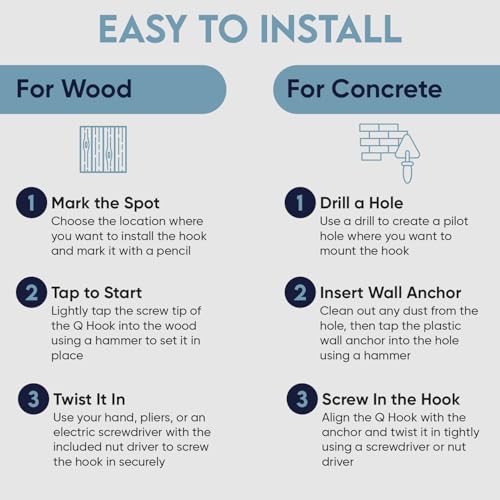 EASY TO INSTALL

For Wood

1 Mark the Spot
Choose the location where you want to install the hook and mark it with a pencil

2 Tap to Start
Lightly tap the screw tip of the Q Hook into the wood using a hammer to set it in place

3 Twist It In
Use your hand, pliers, or an electric screwdriver with the included nut driver to screw the hook in securely

For Concrete

1 Drill a Hole
Use a drill to create a pilot hole where you want to mount the hook

2 Insert Wall Anchor
Clean out any dust from the hole, then tap the plastic wall anchor into the hole using a hammer

3 Screw In the Hook
Align the Q Hook with the anchor and twist it in tightly using a screwdriver or nut driver