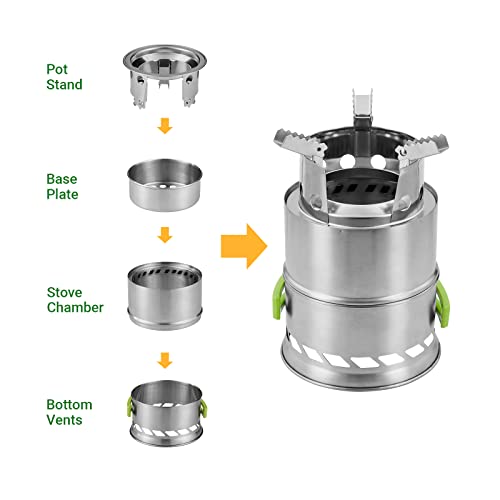 Pot Stand

Base Plate

Stove Chamber

Bottom Vents