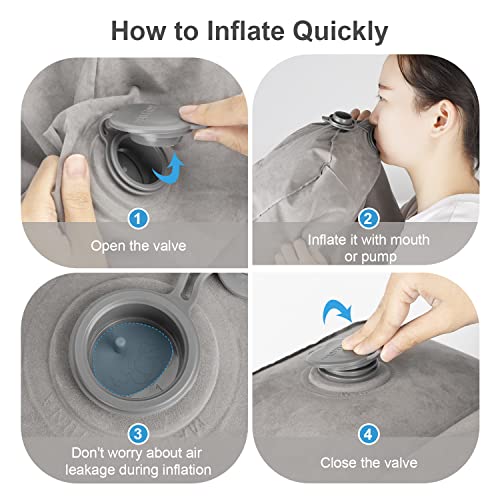 How to Inflate Quickly

1
Open the valve

2
Inflate it with mouth or pump

3
Don't worry about air leakage during inflation

4
Close the valve